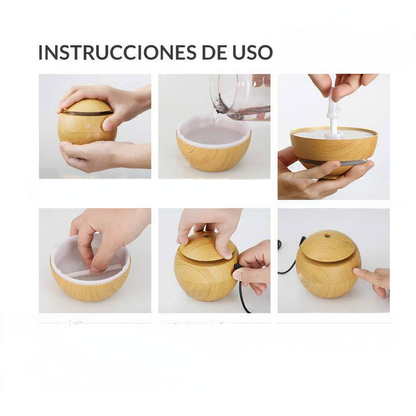 INSTRUCCIONES DE USO